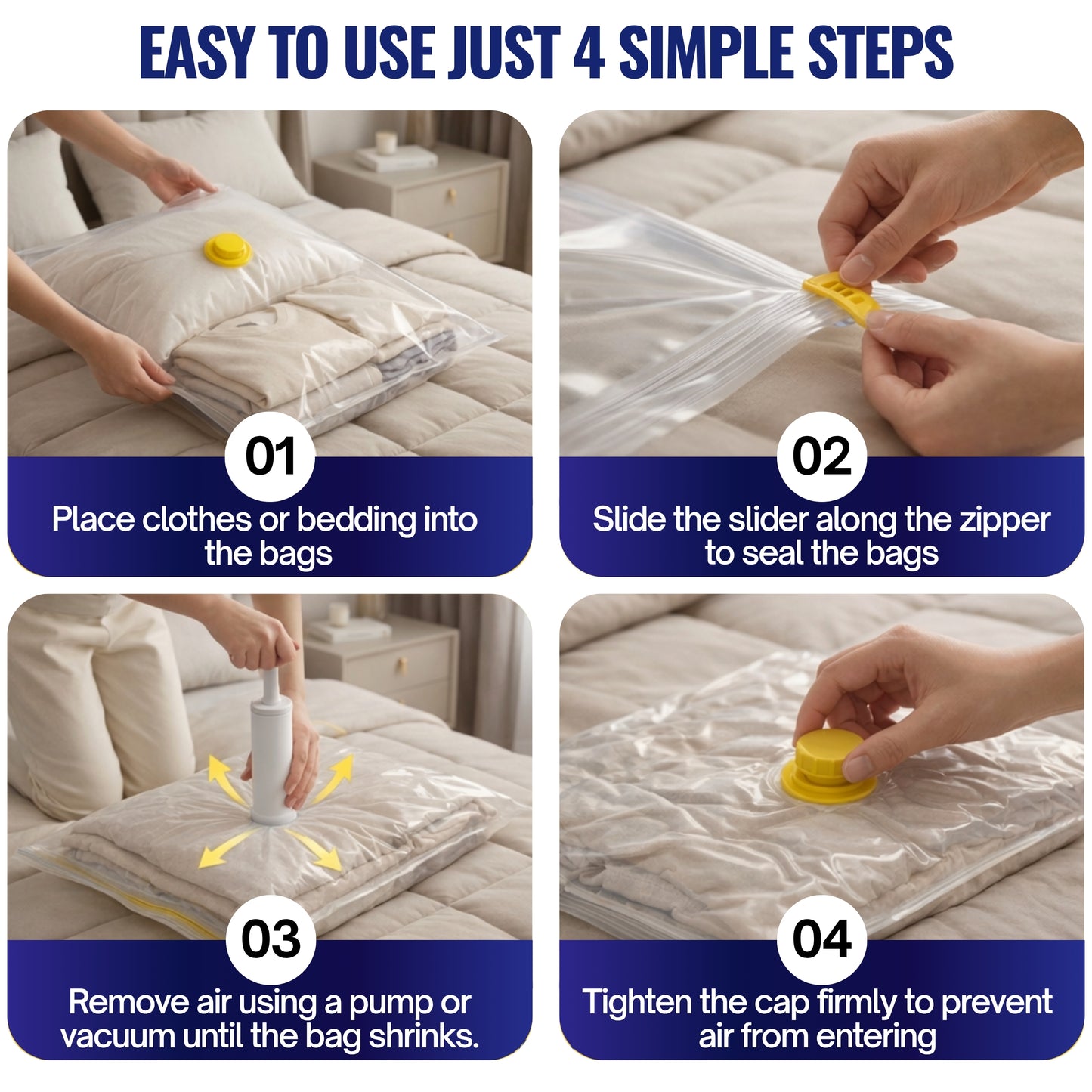 EASY TO USE JUST 4 SIMPLE STEPS

01
Place clothes or bedding into the bags

02
Slide the slider along the zipper to seal the bags

03
Remove air using a pump or vacuum until the bag shrinks.

04
Tighten the cap firmly to prevent air from entering