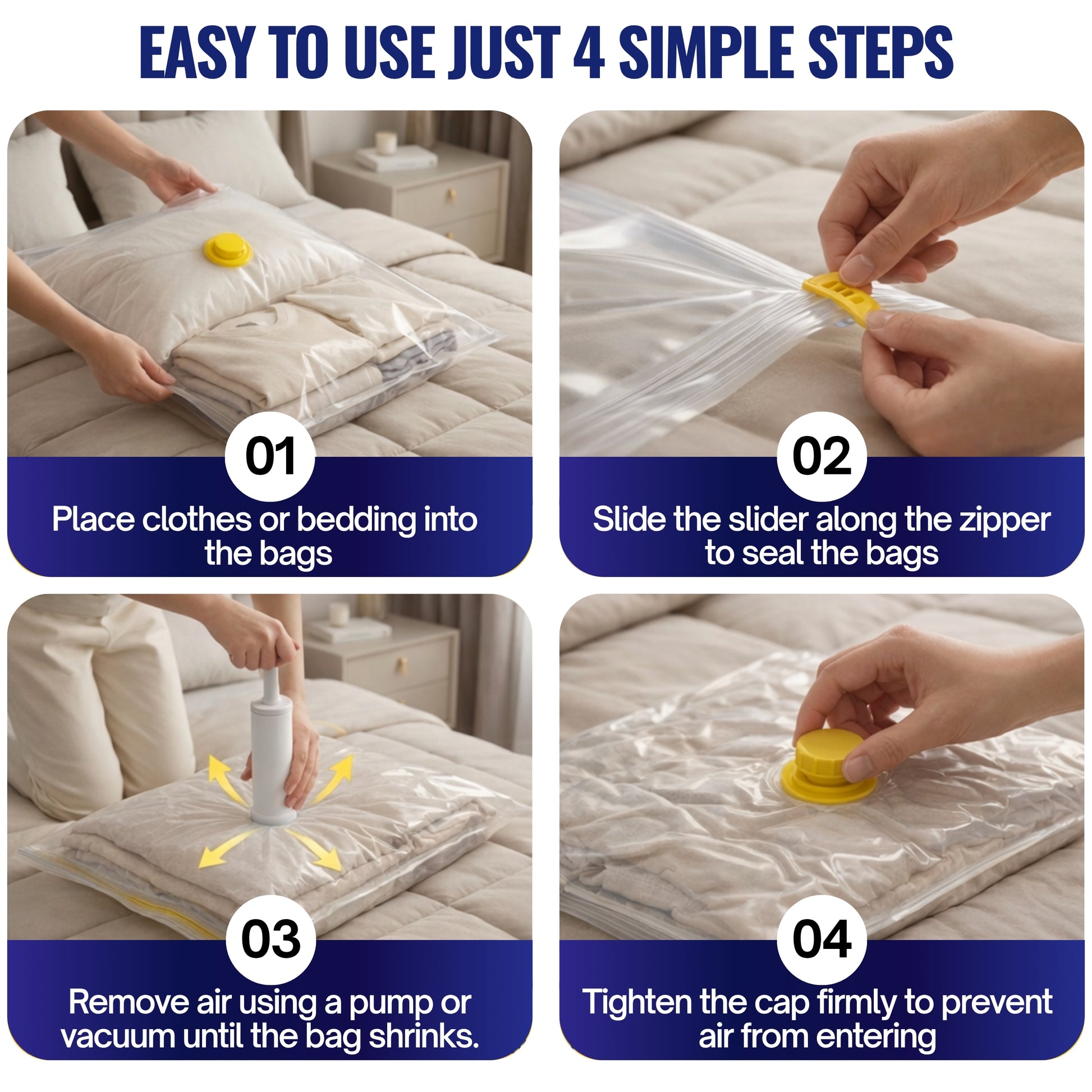 EASY TO USE JUST 4 SIMPLE STEPS

01
Place clothes or bedding into the bags

02
Slide the slider along the zipper to seal the bags

03
Remove air using a pump or vacuum until the bag shrinks.

04
Tighten the cap firmly to prevent air from entering