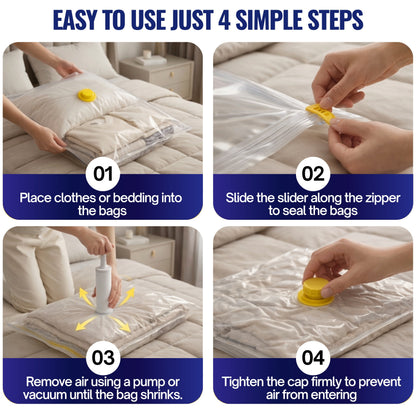 EASY TO USE JUST 4 SIMPLE STEPS

01
Place clothes or bedding into the bags

02
Slide the slider along the zipper to seal the bags

03
Remove air using a pump or vacuum until the bag shrinks.

04
Tighten the cap firmly to prevent air from entering