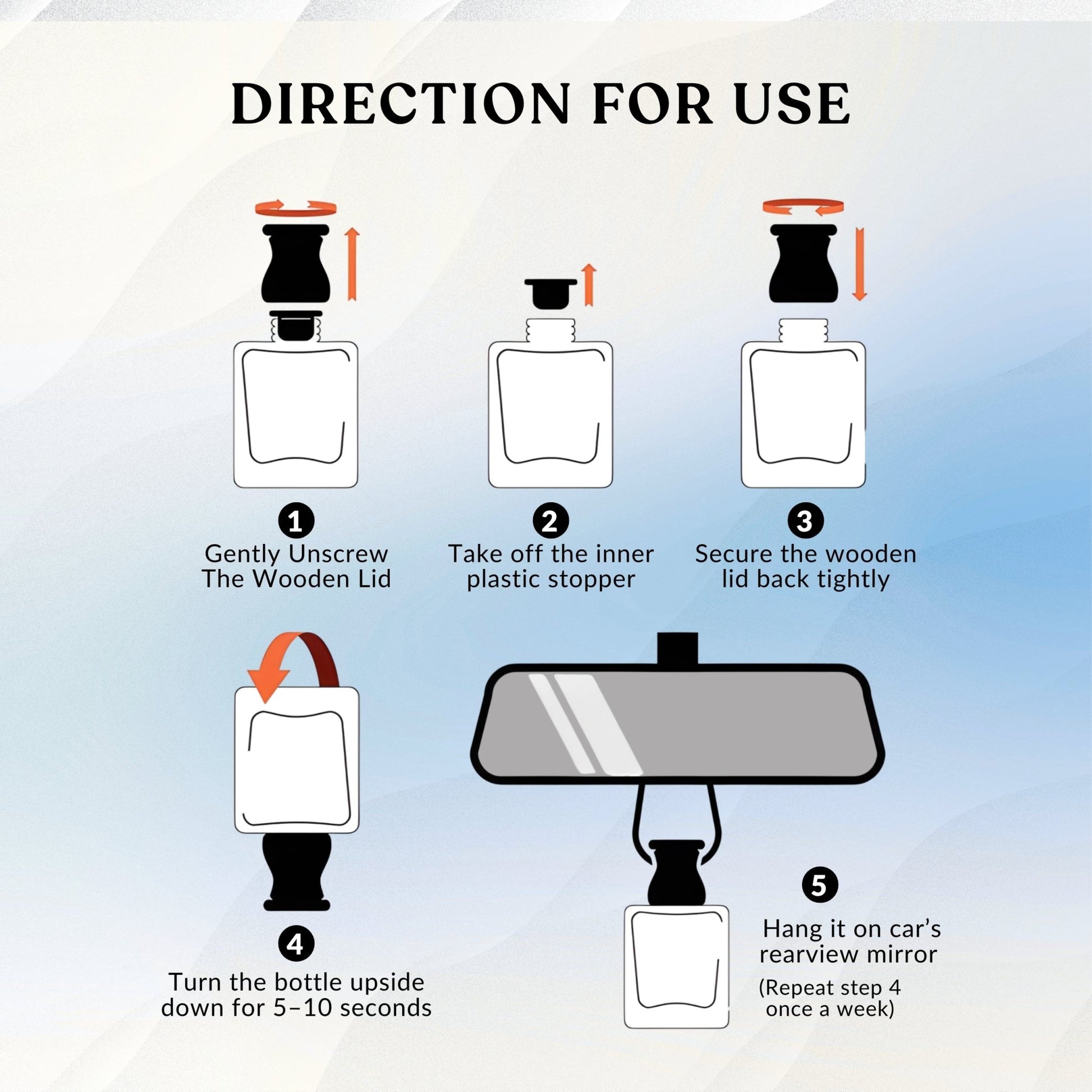 DIRECTION FOR USE

1
Gently Unscrew The Wooden Lid

2
Take off the inner plastic stopper

3
Secure the wooden lid back tightly

4
Turn the bottle upside down for 5–10 seconds

5
Hang it on car's rearview mirror
(Repeat step 4 once a week)