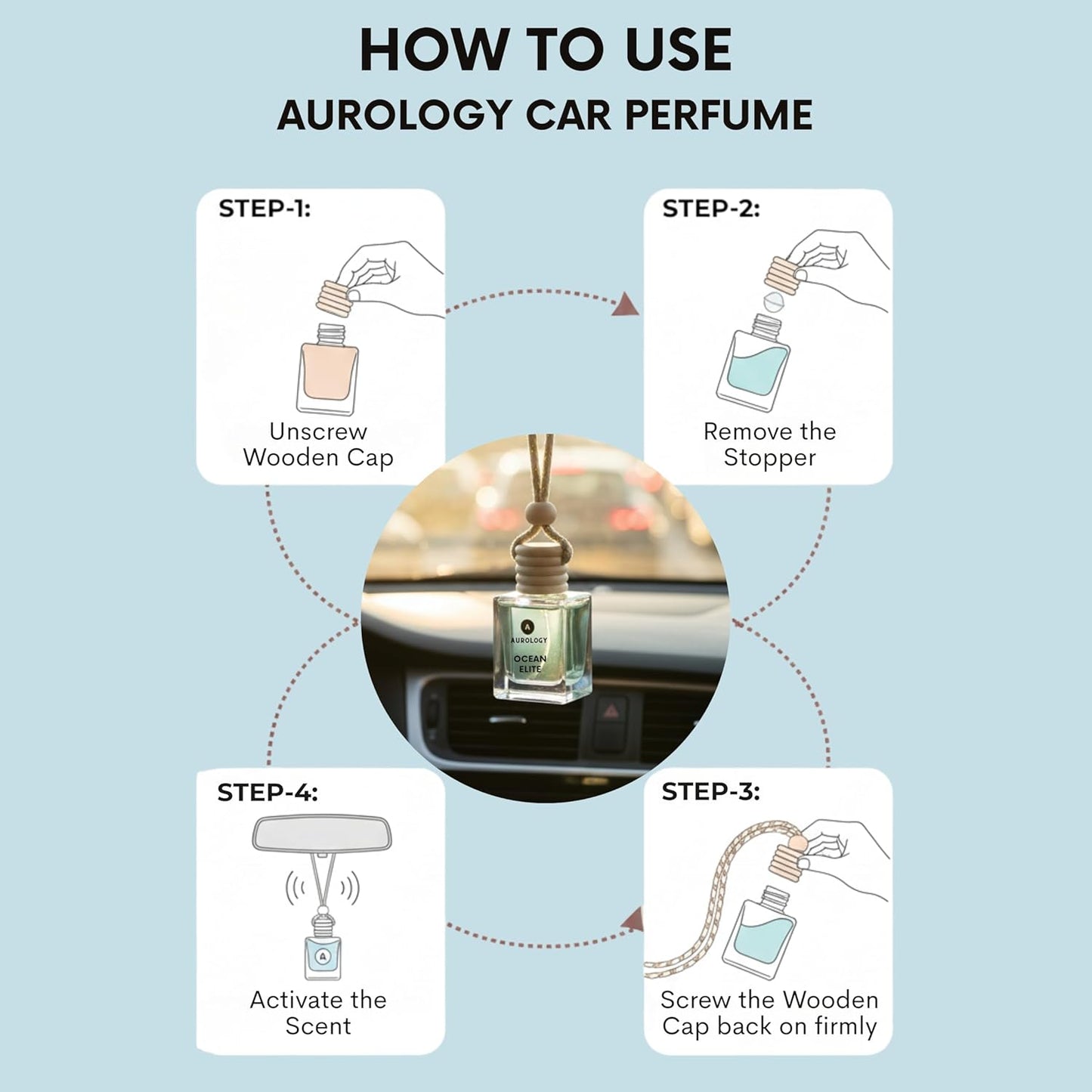 HOW TO USE
AUROLOGY CAR PERFUME

STEP-1:
Unscrew Wooden Cap

STEP-2:
Remove the Stopper

A
AUROLOGY
OCEAN ELITE

STEP-4:
A
Activate the Scent

STEP-3:
Screw the Wooden Cap back on firmly